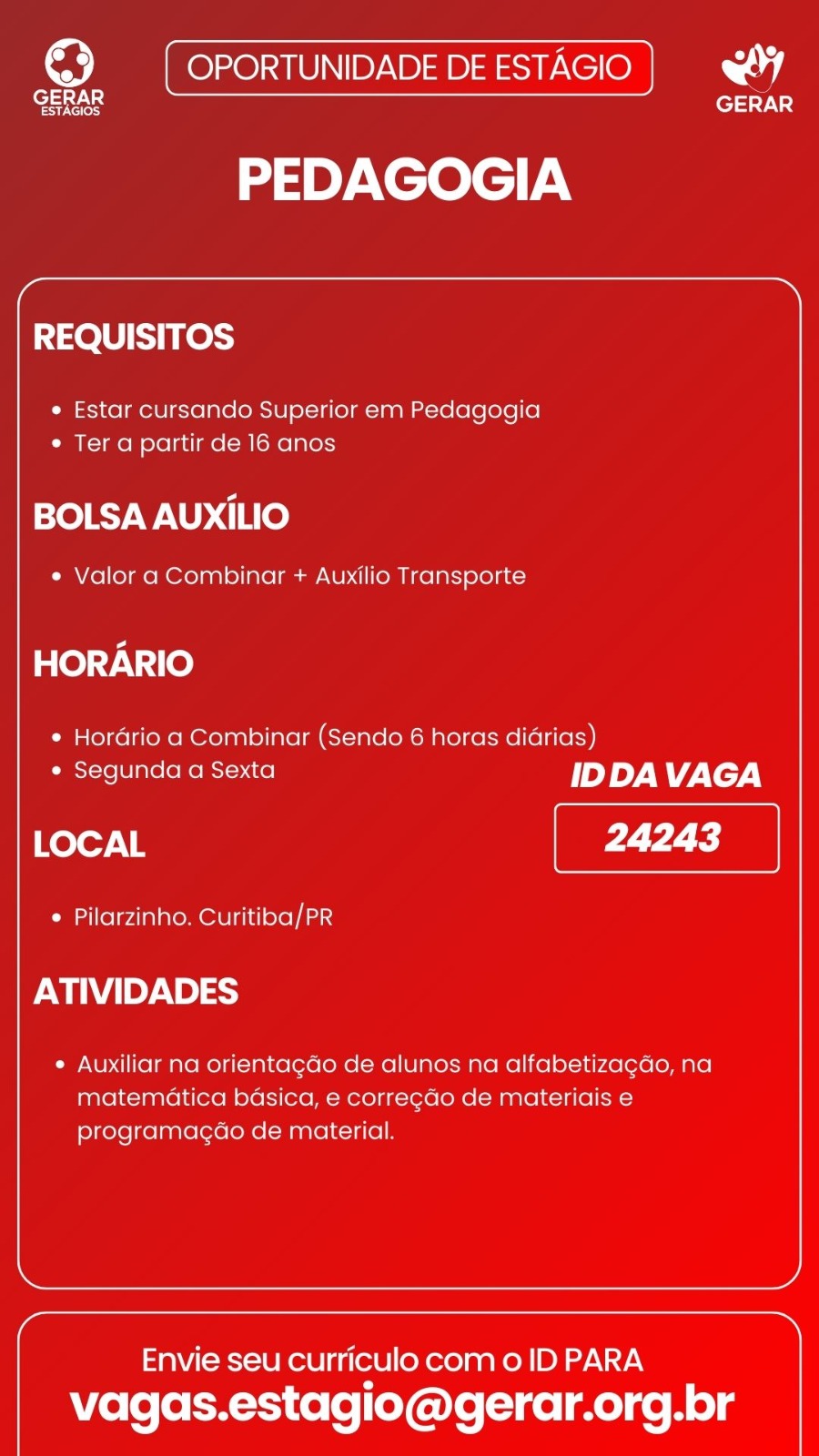 GERAR
ESTÁGIOS

OPORTUNIDADE DE ESTÁGIO

GERAR

PEDAGOGIA

REQUISITOS

• Estar cursando Superior em Pedagogia
• Ter a partir de 16 anos

BOLSA AUXÍLIO

• Valor a Combinar + Auxílio Transporte

HORÁRIO

• Horário a Combinar (Sendo 6 horas diárias)
• Segunda a Sexta

ID DA VAGA

24243

LOCAL

• Pilarzinho. Curitiba/PR

ATIVIDADES

• Auxiliar na orientação de alunos na alfabetização, na matemática básica, e correção de materiais e programação de material.

Envie seu currículo com o ID PARA
vagas.estagio@gerar.org.br