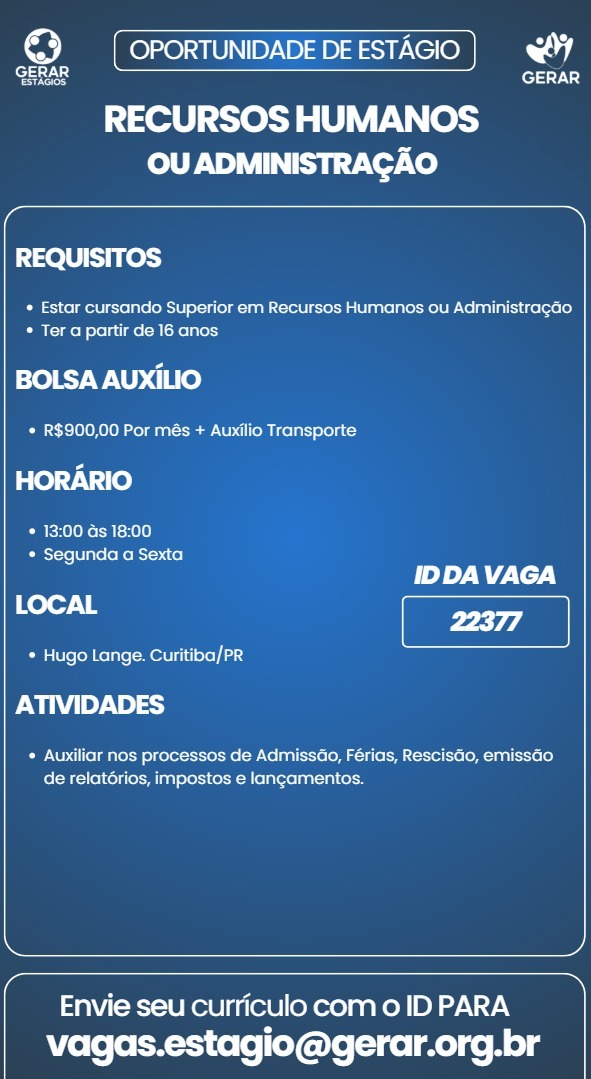 GERAR
ESTÁGIOS

OPORTUNIDADE DE ESTÁGIO

GERAR

RECURSOS HUMANOS
OU ADMINISTRAÇÃO

REQUISITOS

• Estar cursando Superior em Recursos Humanos ou Administração
• Ter a partir de 16 anos

BOLSA AUXÍLIO

• R$900,00 Por mês + Auxílio Transporte

HORÁRIO

• 13:00 às 18:00
• Segunda a Sexta

LOCAL

• Hugo Lange. Curitiba/PR

ID DA VAGA
22377

ATIVIDADES

• Auxiliar nos processos de Admissão, Férias, Rescisão, emissão de relatórios, impostos e lançamentos.

Envie seu currículo com o ID PARA
vagas.estagio@gerar.org.br